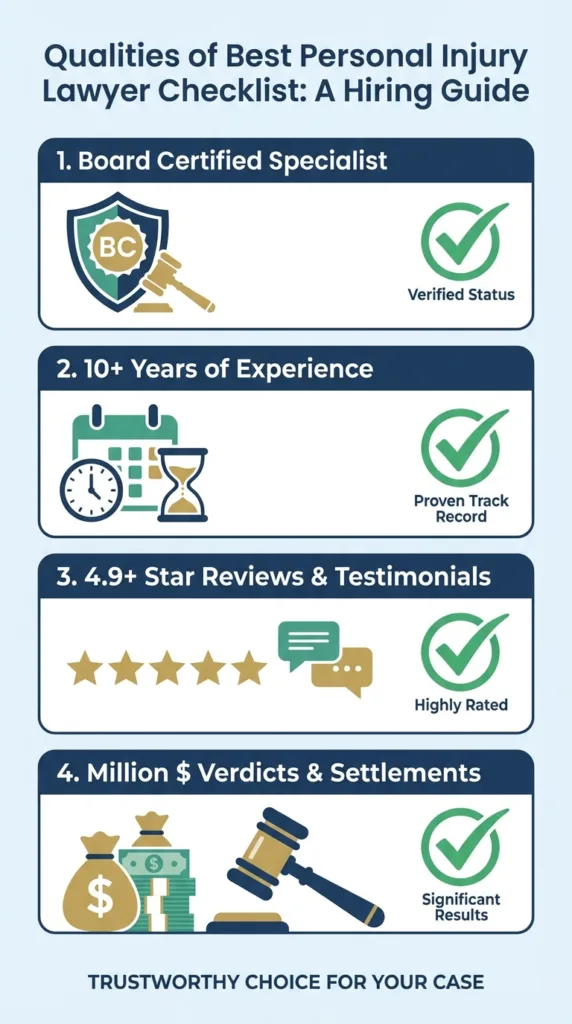 Qualities of Best Personal Injury Lawyer Checklist: A Hiring Guide

1. Board Certified Specialist

BC

Verified Status

2. 10+ Years of Experience

Proven Track Record

3. 4.9+ Star Reviews & Testimonials

Highly Rated

4. Million $ Verdicts & Settlements

$

$

Significant Results

TRUSTWORTHY CHOICE FOR YOUR CASE